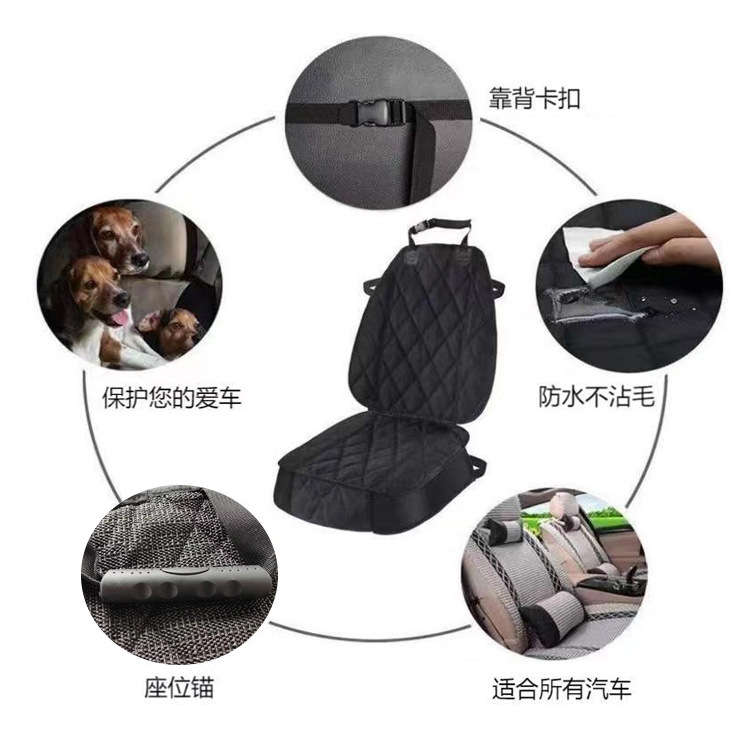 靠背卡扣

保护您的爱车

防水不沾毛

座位锚

适合所有汽车