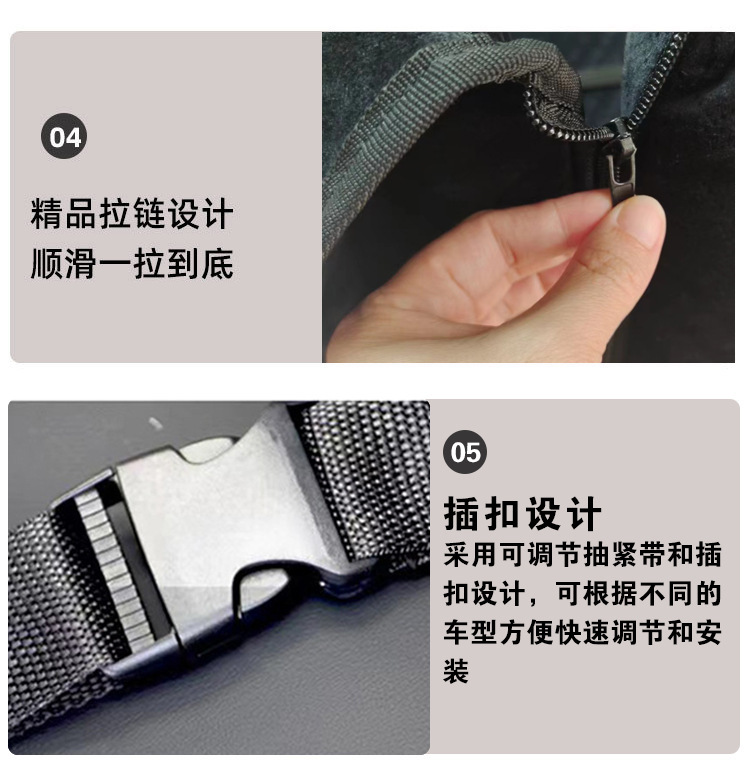 04

精品拉链设计
顺滑一拉到底

05

插扣设计

采用可调节抽紧带和插扣设计，可根据不同的车型方便快速调节和安装