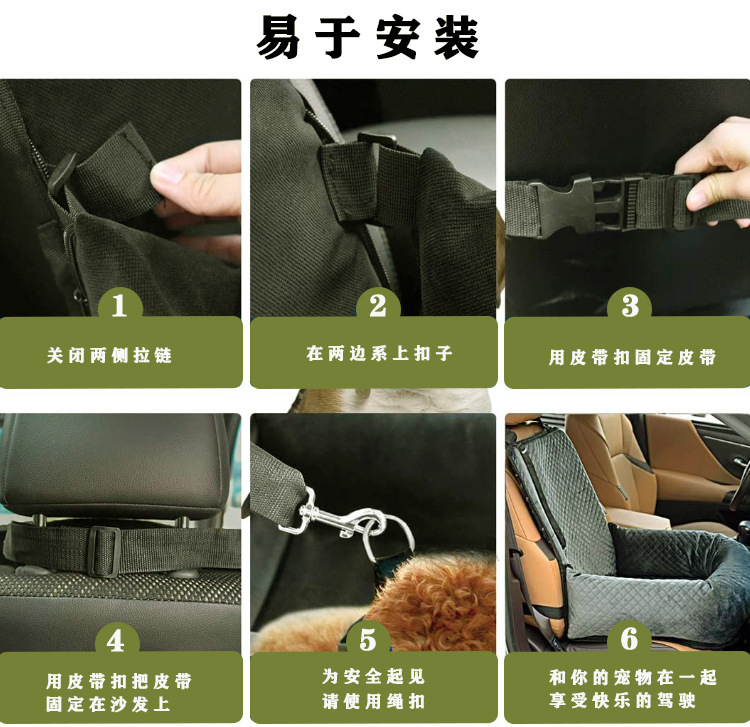 易于安装

1
关闭两侧拉链

2
在两边系上扣子

3
用皮带扣固定皮带

4
用皮带扣把皮带固定在沙发上

5
为安全起见请使用绳扣

6
和你的宠物在一起享受快乐的驾驶