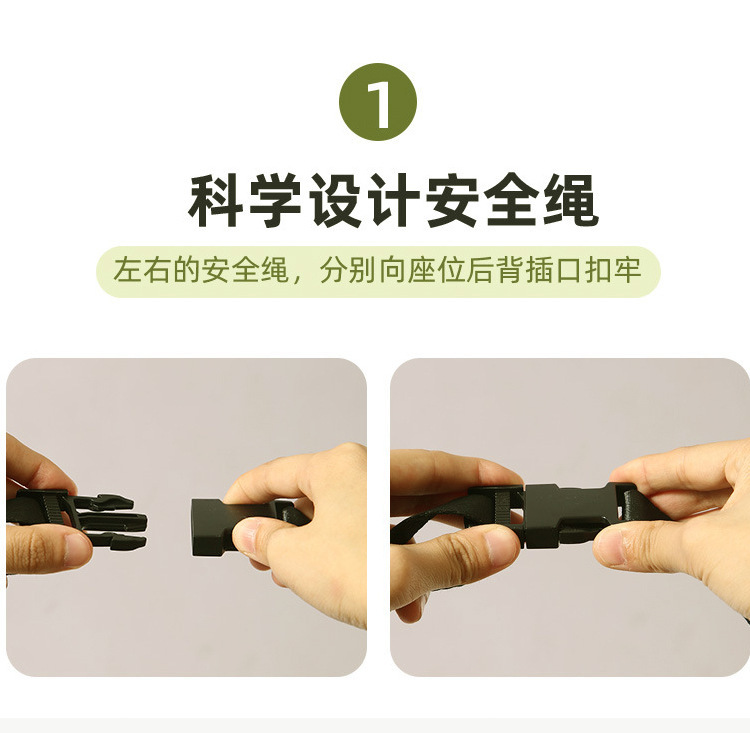 1

科学设计安全绳

左右的安全绳，分别向座位后背插口扣牢