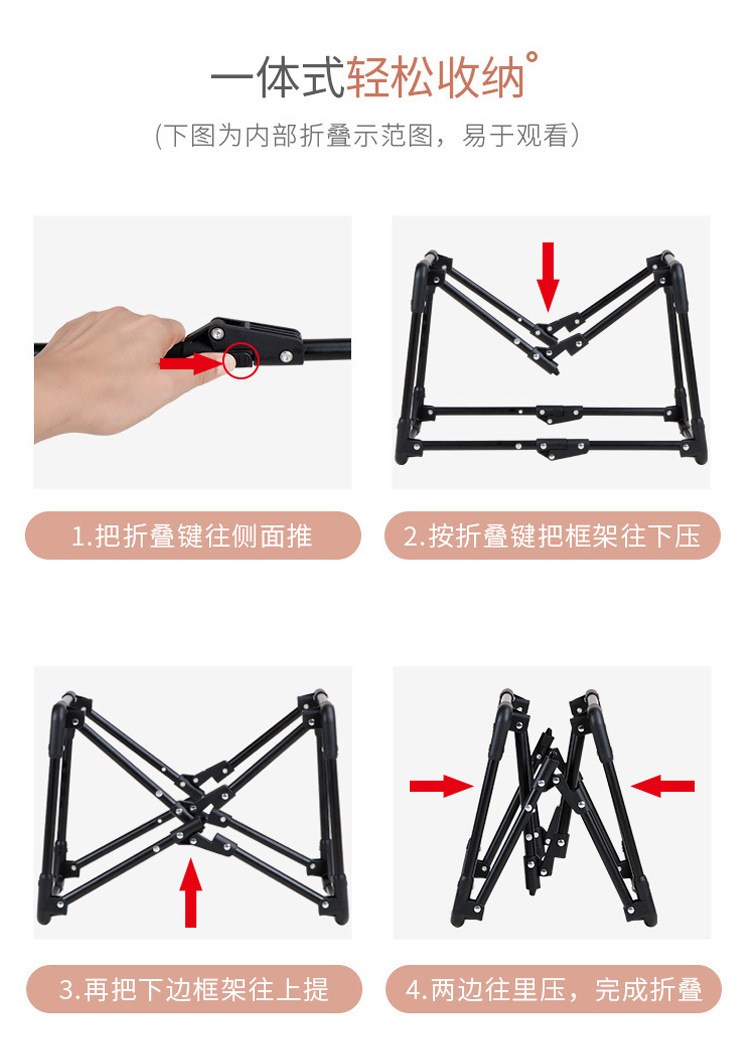 一体式轻松收纳°

（下图为内部折叠示范图，易于观看）

1.把折叠键往侧面推

2.按折叠键把框架往下压

3.再把下边框架往上提

4.两边往里压，完成折叠