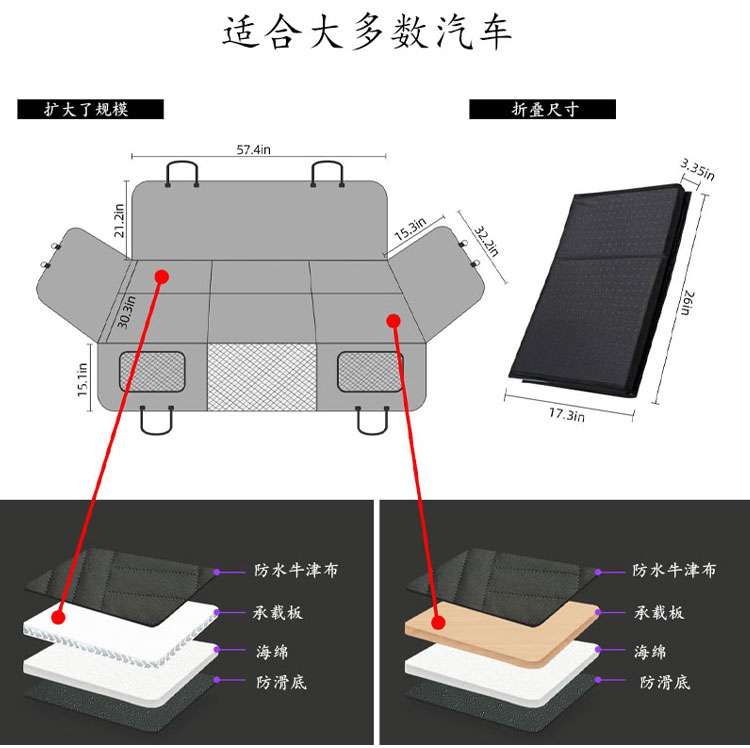 适合大多数汽车

扩大了规模

折叠尺寸

57.4in

21.2in

15.3in

32.2in

30.3in

15.1in

3.35in

26in

17.3in

防水牛津布

承载板

海绵

防滑底

防水牛津布

承载板

海绵

防滑底