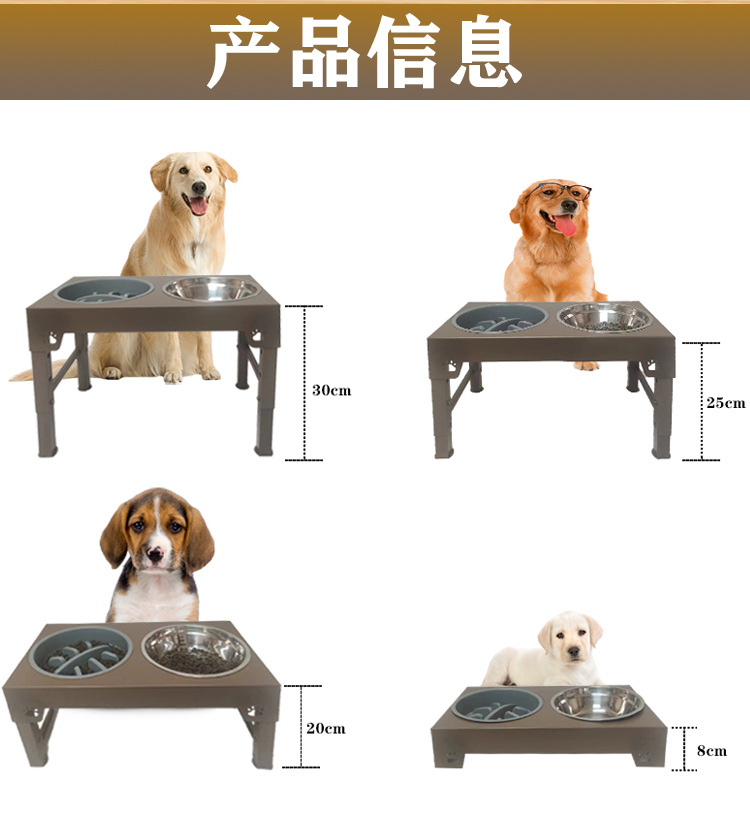 产品信息

30cm

25cm

20cm

8cm