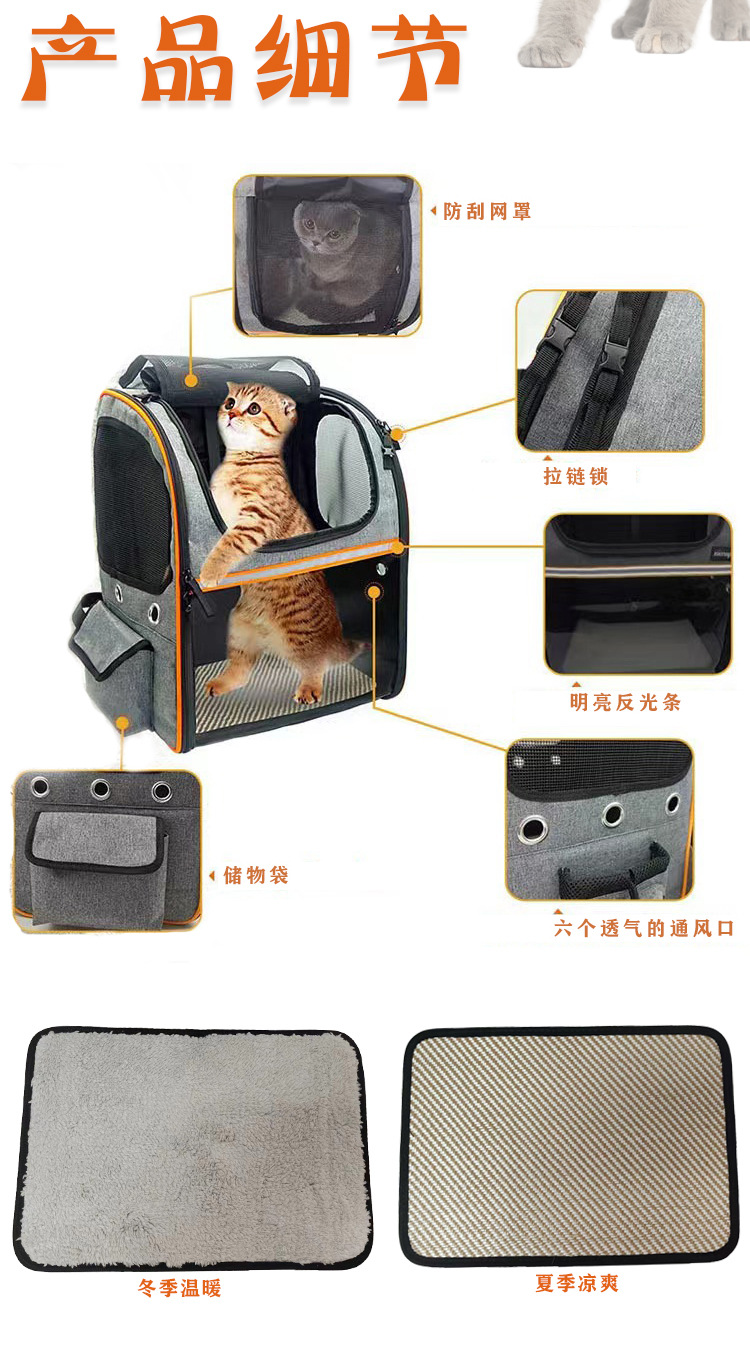 产品细节

防刮网罩

拉链锁

明亮反光条

储物袋

六个透气的通风口

冬季温暖

夏季凉爽