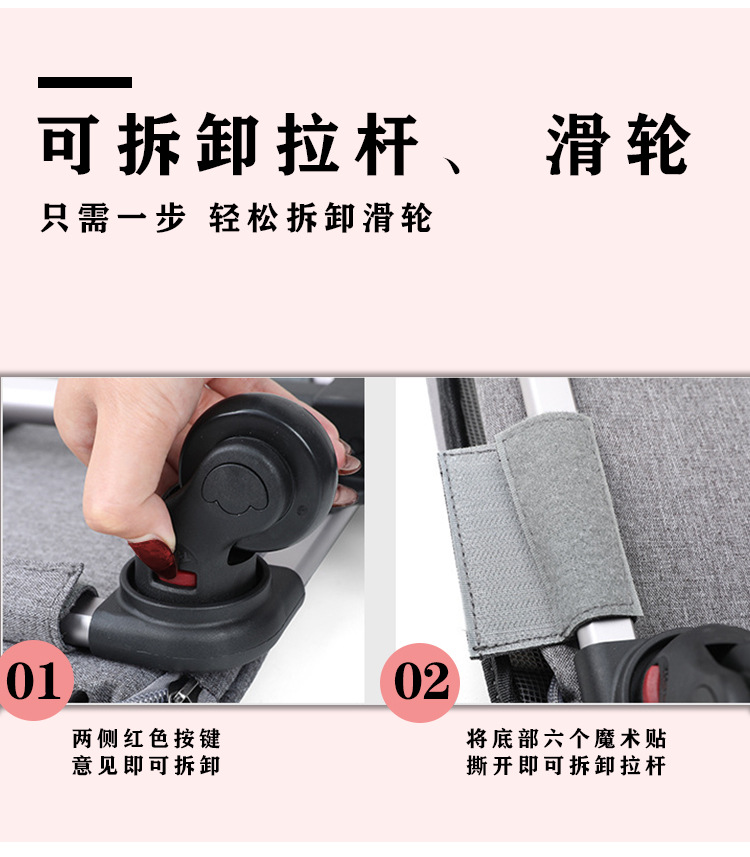 可拆卸拉杆、 滑轮

只需一步 轻松拆卸滑轮

01

两侧红色按键
意见即可拆卸

02

将底部六个魔术贴
撕开即可拆卸拉杆