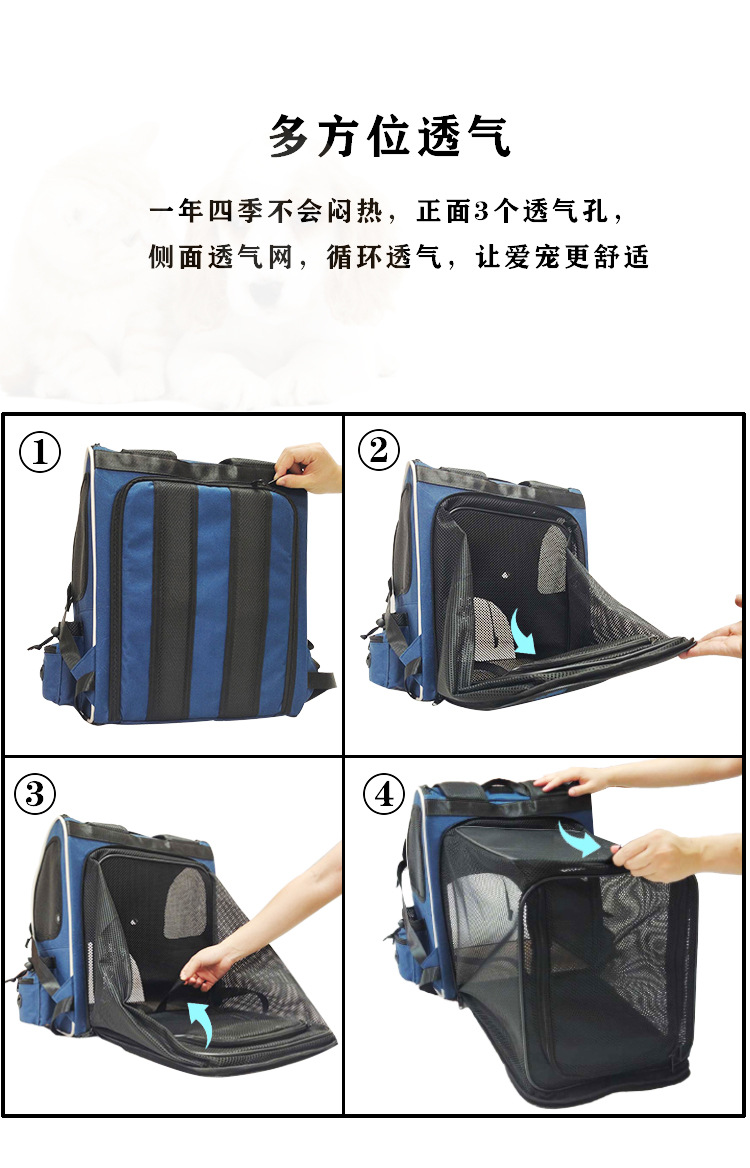 多方位透气

一年四季不会闷热，正面3个透气孔，
侧面透气网，循环透气，让爱宠更舒适

①

②

③

④