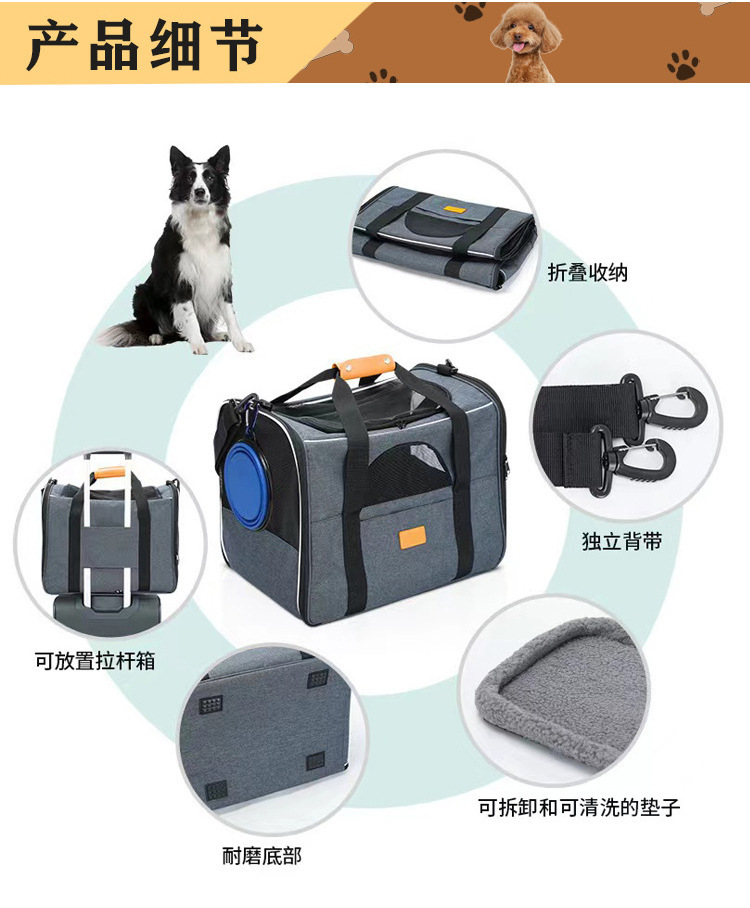 产品细节

折叠收纳

独立背带

可放置拉杆箱

可拆卸和可清洗的垫子

耐磨底部