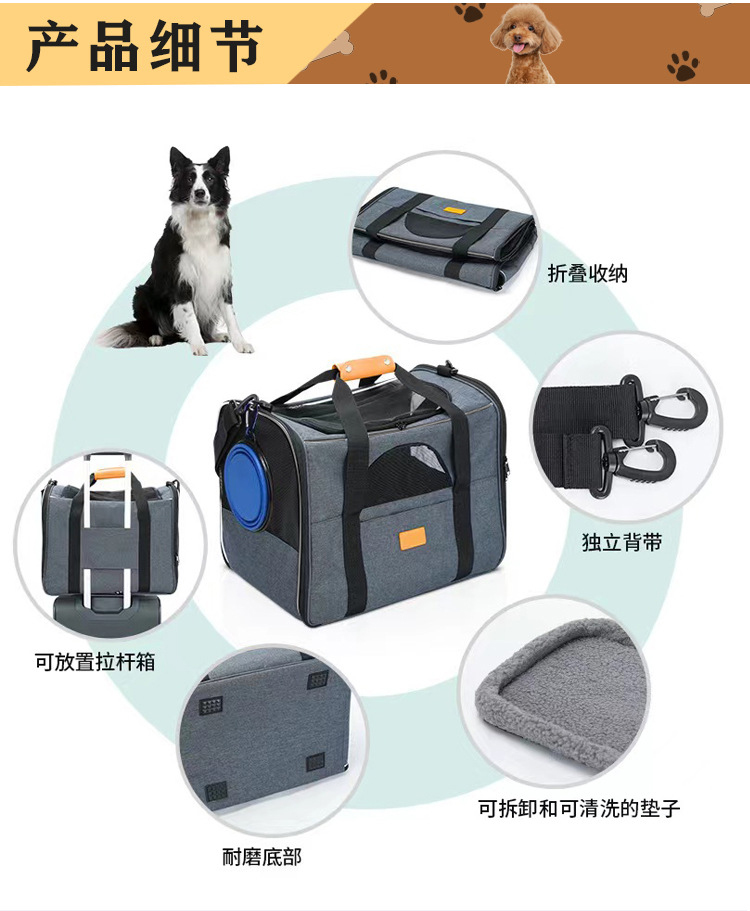 产品细节

折叠收纳

独立背带

可放置拉杆箱

可拆卸和可清洗的垫子

耐磨底部